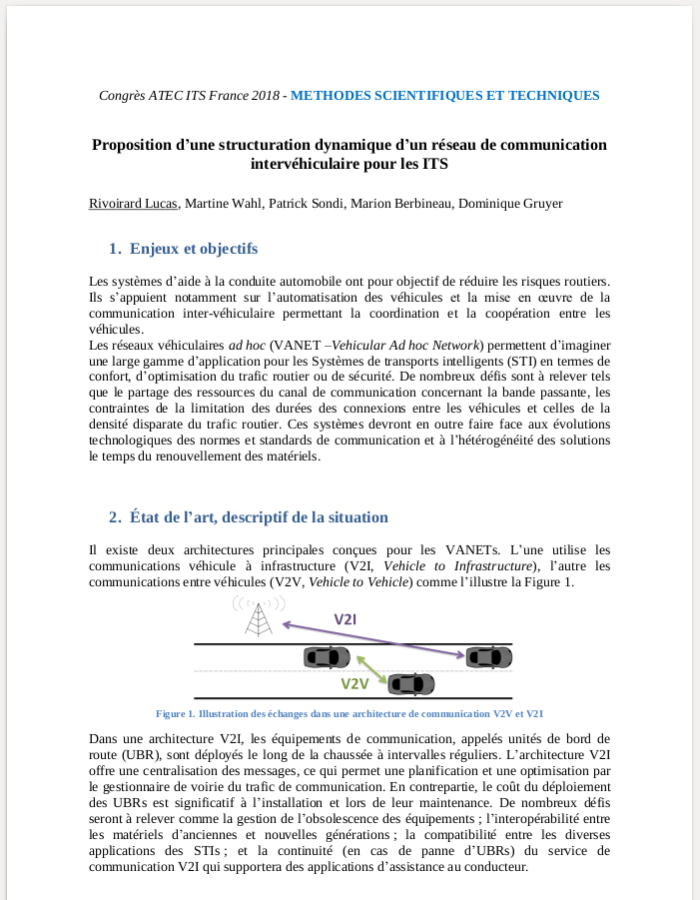 Congrès ATEC ITS France 2018 - METHODES SCIENTIFIQUES ET TECHNIQUES

Proposition d'une structuration dynamique d'un réseau de communication intervéhiculaire pour les ITS

Rivoirard Lucas, Martine Wahl, Patrick Sondi, Marion Berbineau, Dominique Gruyer

1. Enjeux et objectifs

Les systèmes d'aide à la conduite automobile ont pour objectif de réduire les risques routiers. Ils s'appuient notamment sur l'automatisation des véhicules et la mise en œuvre de la communication inter-véhiculaire permettant la coordination et la coopération entre les véhicules.
Les réseaux véhiculaires ad hoc (VANET –Vehicular Ad hoc Network) permettent d'imaginer une large gamme d'application pour les Systèmes de transports intelligents (STI) en termes de confort, d'optimisation du trafic routier ou de sécurité. De nombreux défis sont à relever tels que le partage des ressources du canal de communication concernant la bande passante, les contraintes de la limitation des durées des connexions entre les véhicules et celles de la densité disparate du trafic routier. Ces systèmes devront en outre faire face aux évolutions technologiques des normes et standards de communication et à l'hétérogénéité des solutions le temps du renouvellement des matériels.

2. État de l'art, descriptif de la situation

Il existe deux architectures principales conçues pour les VANETs. L'une utilise les communications véhicule à infrastructure (V2I, Vehicle to Infrastructure), l'autre les communications entre véhicules (V2V, Vehicle to Vehicle) comme l'illustre la Figure 1.

V2I

V2V

Figure 1. Illustration des échanges dans une architecture de communication V2V et V2I

Dans une architecture V2I, les équipements de communication, appelés unités de bord de route (UBR), sont déployés le long de la chaussée à intervalles réguliers. L'architecture V2I offre une centralisation des messages, ce qui permet une planification et une optimisation par le gestionnaire de voirie du trafic de communication. En contrepartie, le coût du déploiement des UBRs est significatif à l'installation et lors de leur maintenance. De nombreux défis seront à relever comme la gestion de l'obsolescence des équipements ; l'interopérabilité entre les matériels d'anciennes et nouvelles générations ; la compatibilité entre les diverses applications des STIs ; et la continuité (en cas de panne d'UBRs) du service de communication V2I qui supportera des applications d'assistance au conducteur.